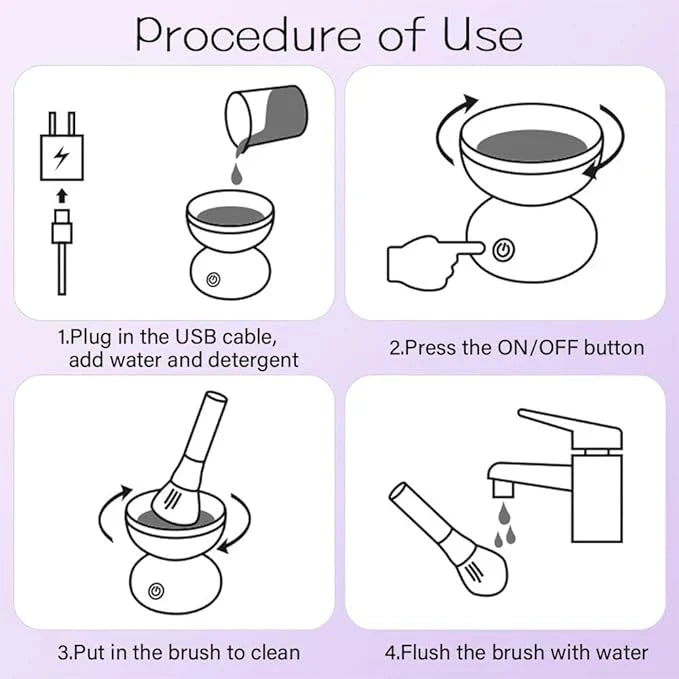 Procedure of Use

1.Plug in the USB cable, add water and detergent

2.Press the ON/OFF button

3.Put in the brush to clean

4.Flush the brush with water